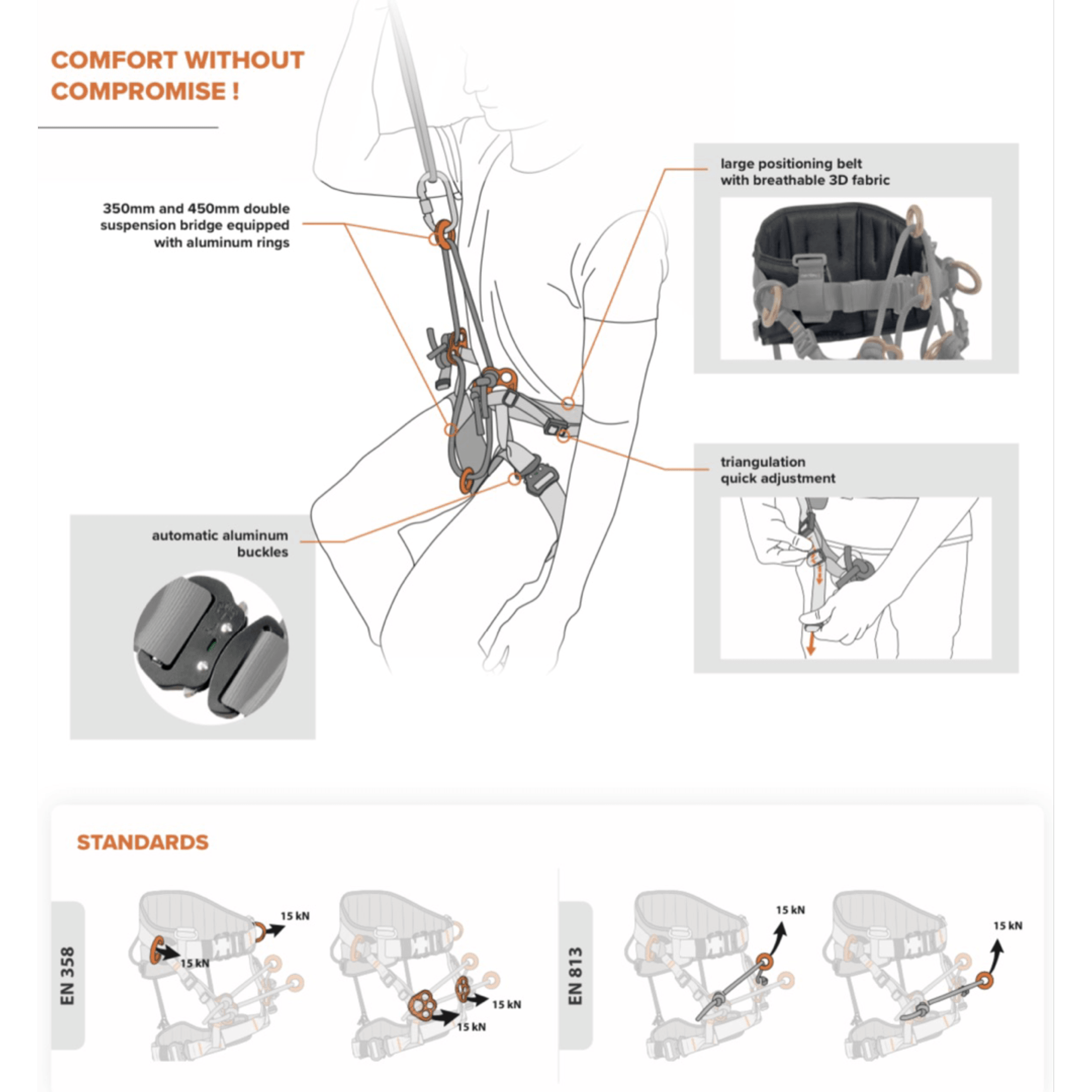 COMFORT WITHOUT COMPROMISE !

350mm and 450mm double suspension bridge equipped with aluminum rings

large positioning belt with breathable 3D fabric

triangulation quick adjustment

automatic aluminum buckles

STANDARDS

EN 358

15 kN

15 kN

15 kN

15 kN

EN 813

15 kN

15 kN